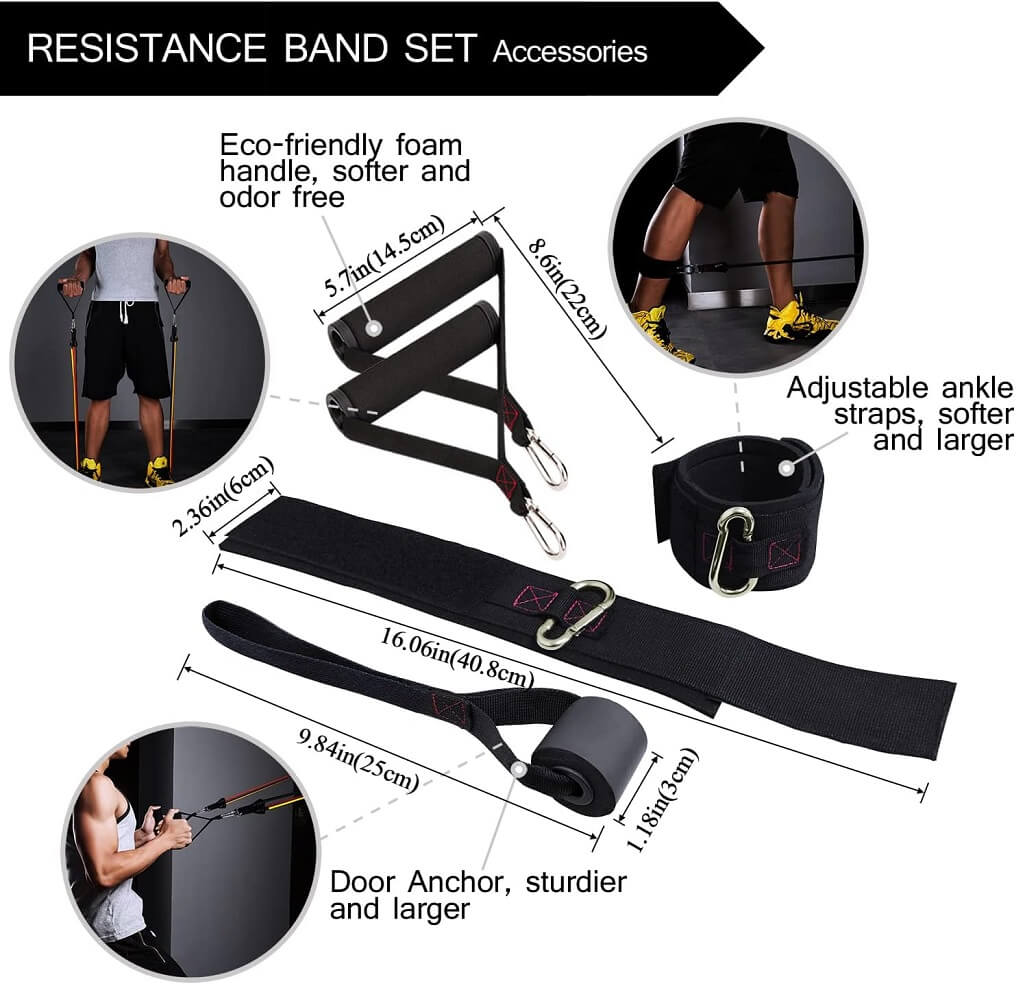 RESISTANCE BAND SET Accessories

Eco-friendly foam handle, softer and odor free

5.7in(14.5cm)

8.6in(22cm)

Adjustable ankle straps, softer and larger

2.36in(6cm)

16.06in(40.8cm)

9.84in(25cm)

1.18in(3cm)

Door Anchor, sturdier and larger