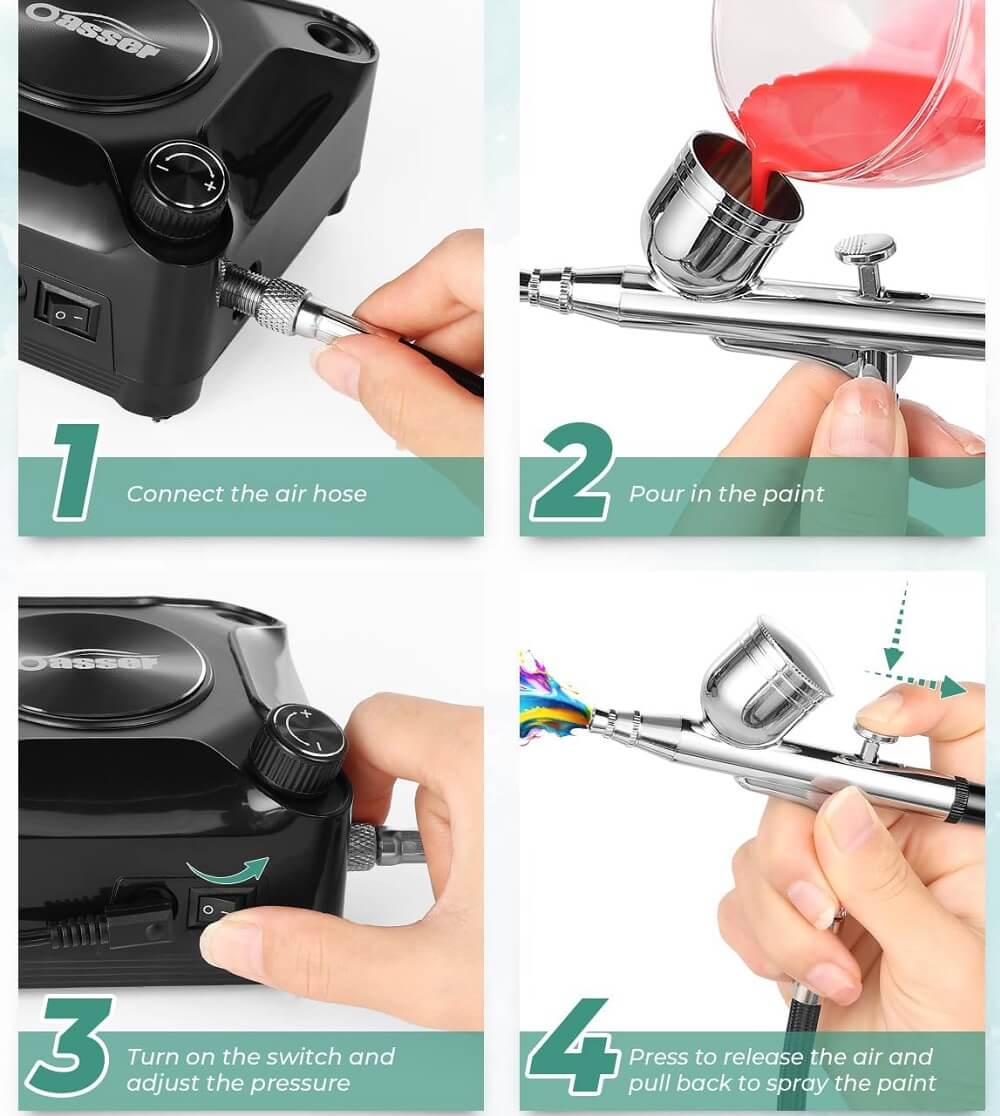 Oasser

1 Connect the air hose

2 Pour in the paint

Oasser

3 Turn on the switch and adjust the pressure

4 Press to release the air and pull back to spray the paint