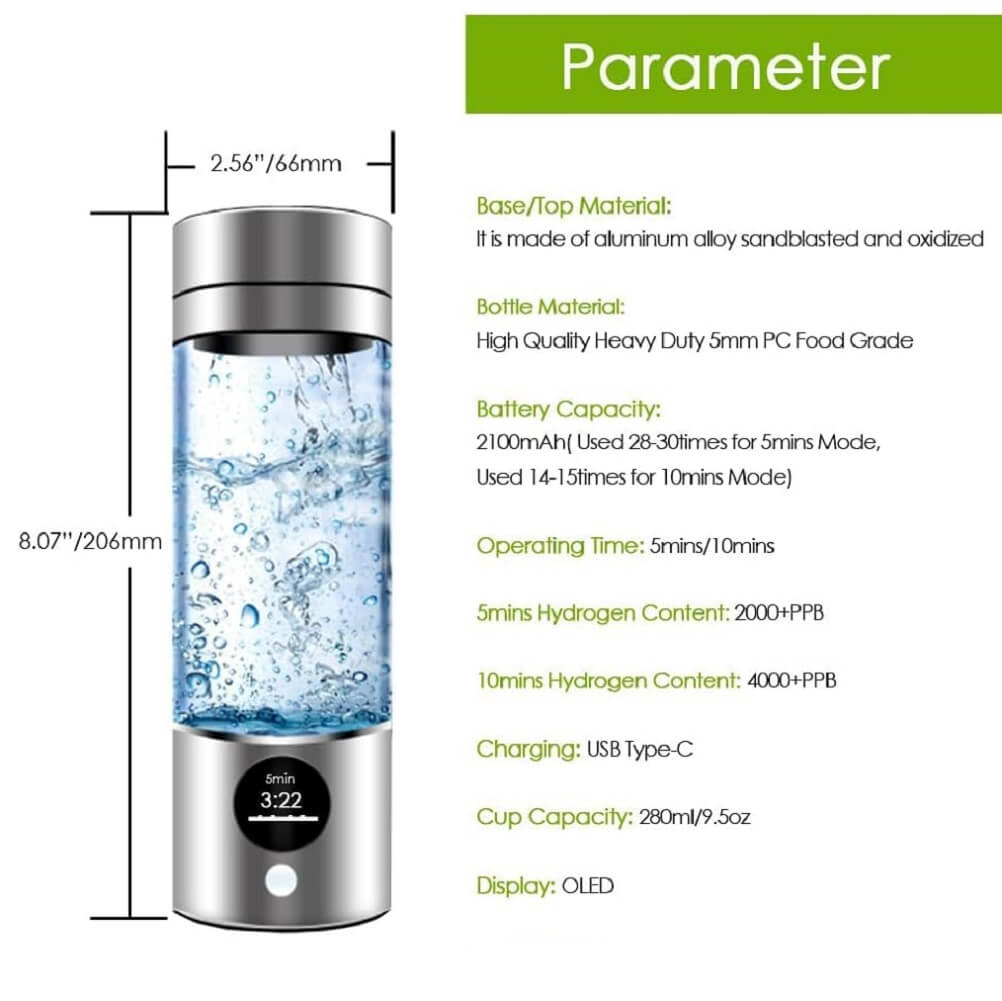 Parameter

2.56"/66mm

8.07"/206mm

5min
3:22

Base/Top Material:
It is made of aluminum alloy sandblasted and oxidized

Bottle Material:
High Quality Heavy Duty 5mm PC Food Grade

Battery Capacity:
2100mAh( Used 28-30times for 5mins Mode, Used 14-15times for 10mins Mode)

Operating Time: 5mins/10mins

5mins Hydrogen Content: 2000+PPB

10mins Hydrogen Content: 4000+PPB

Charging: USB Type-C

Cup Capacity: 280ml/9.5oz

Display: OLED