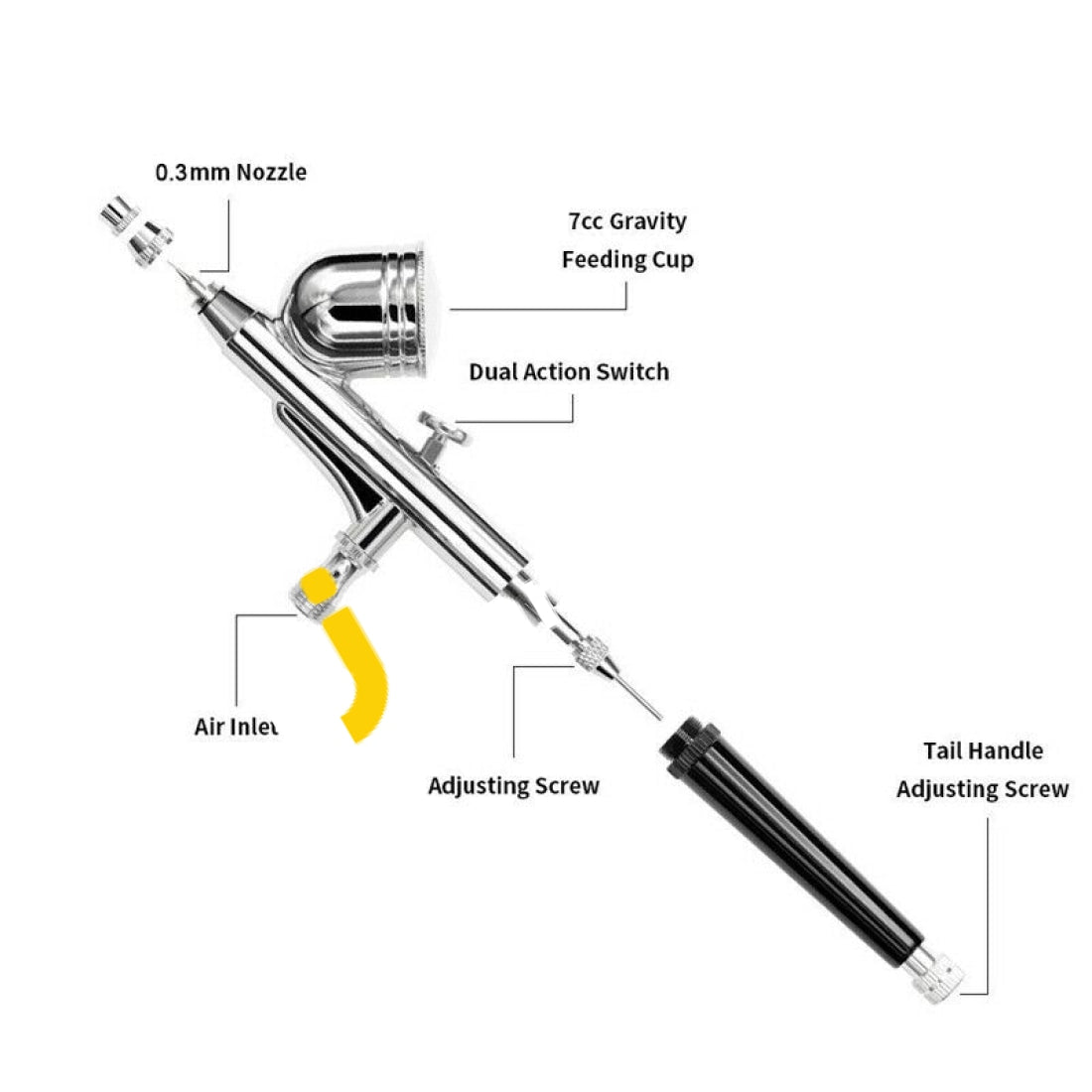 0.3mm Nozzle

7cc Gravity Feeding Cup

Dual Action Switch

Air Inlet

Adjusting Screw

Tail Handle Adjusting Screw