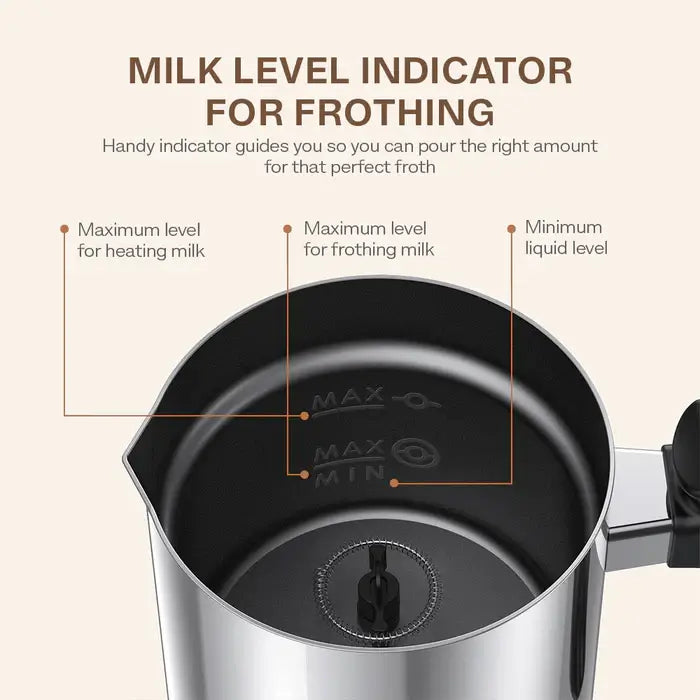 MILK LEVEL INDICATOR FOR FROTHING

Handy indicator guides you so you can pour the right amount for that perfect froth

Maximum level for heating milk

Maximum level for frothing milk

Minimum liquid level

MAX

MAX

MIN