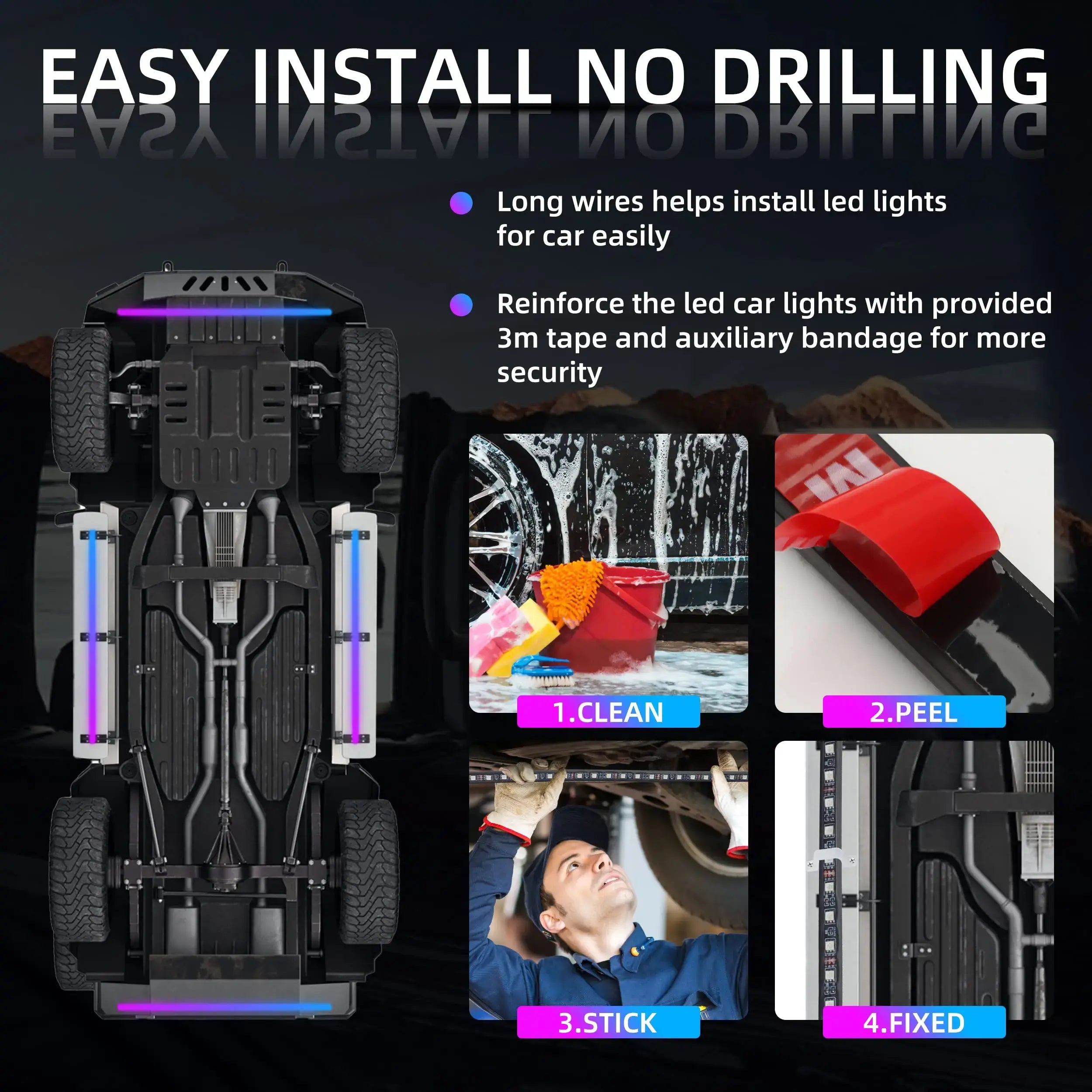 EASY INSTALL NO DRILLING

Long wires helps install led lights for car easily

Reinforce the led car lights with provided 3m tape and auxiliary bandage for more security

1.CLEAN

2.PEEL

3.STICK

4.FIXED