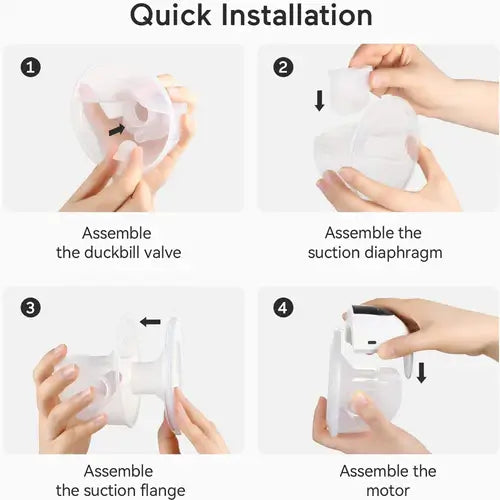 Quick Installation

1

Assemble the duckbill valve

2

Assemble the suction diaphragm

3

Assemble the suction flange

4

Assemble the motor