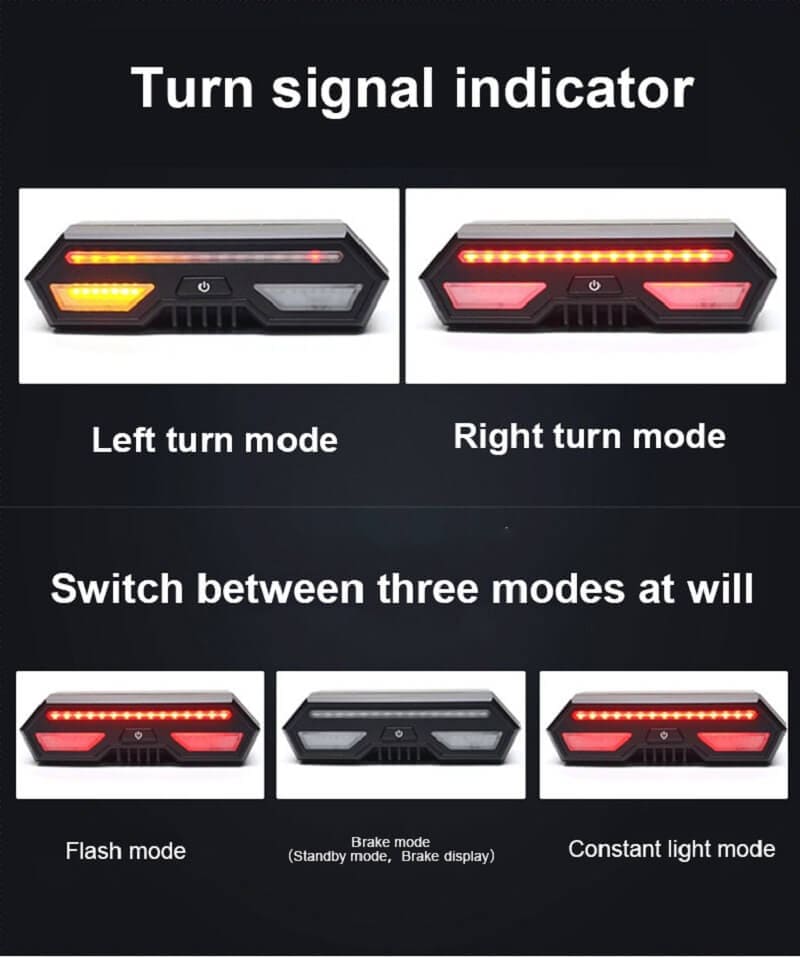 Turn signal indicator

Left turn mode

Right turn mode

Switch between three modes at will

Flash mode

Brake mode
(Standby mode, Brake display)

Constant light mode