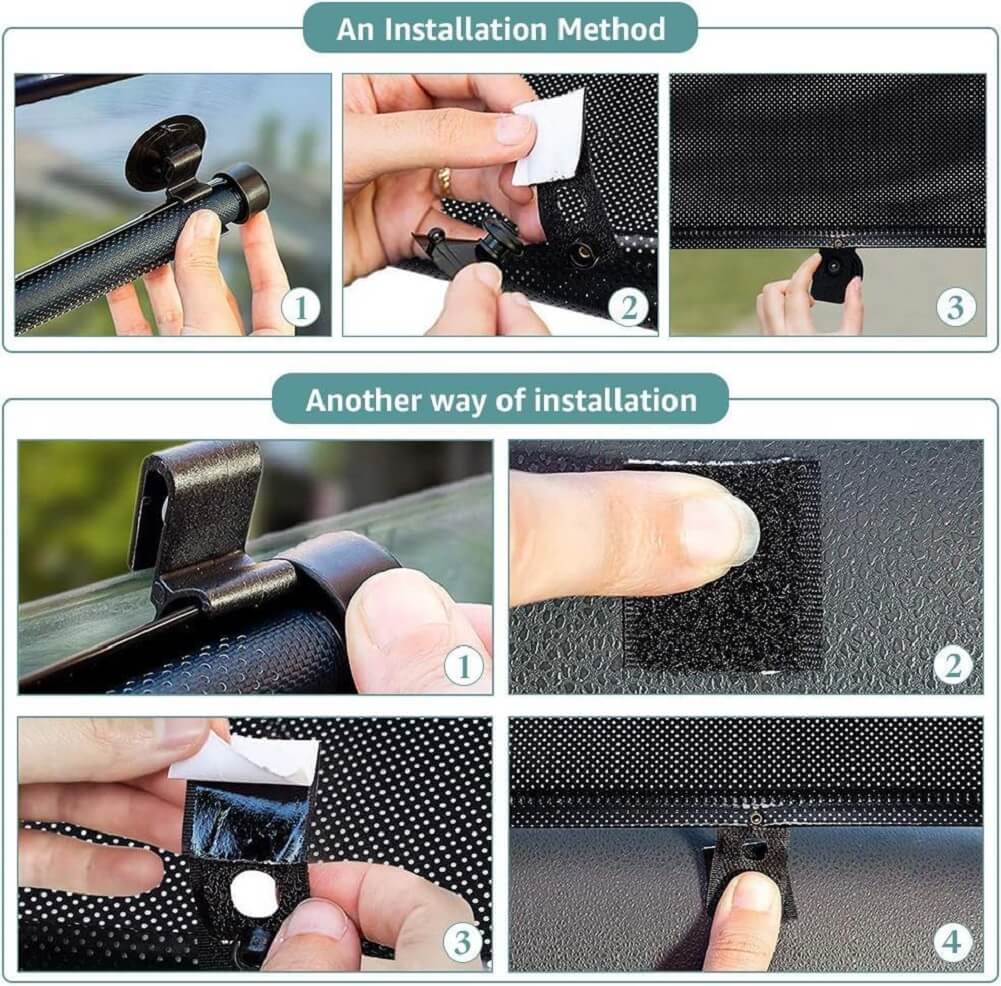 An Installation Method

1

2

3

Another way of installation

1

2

3

4