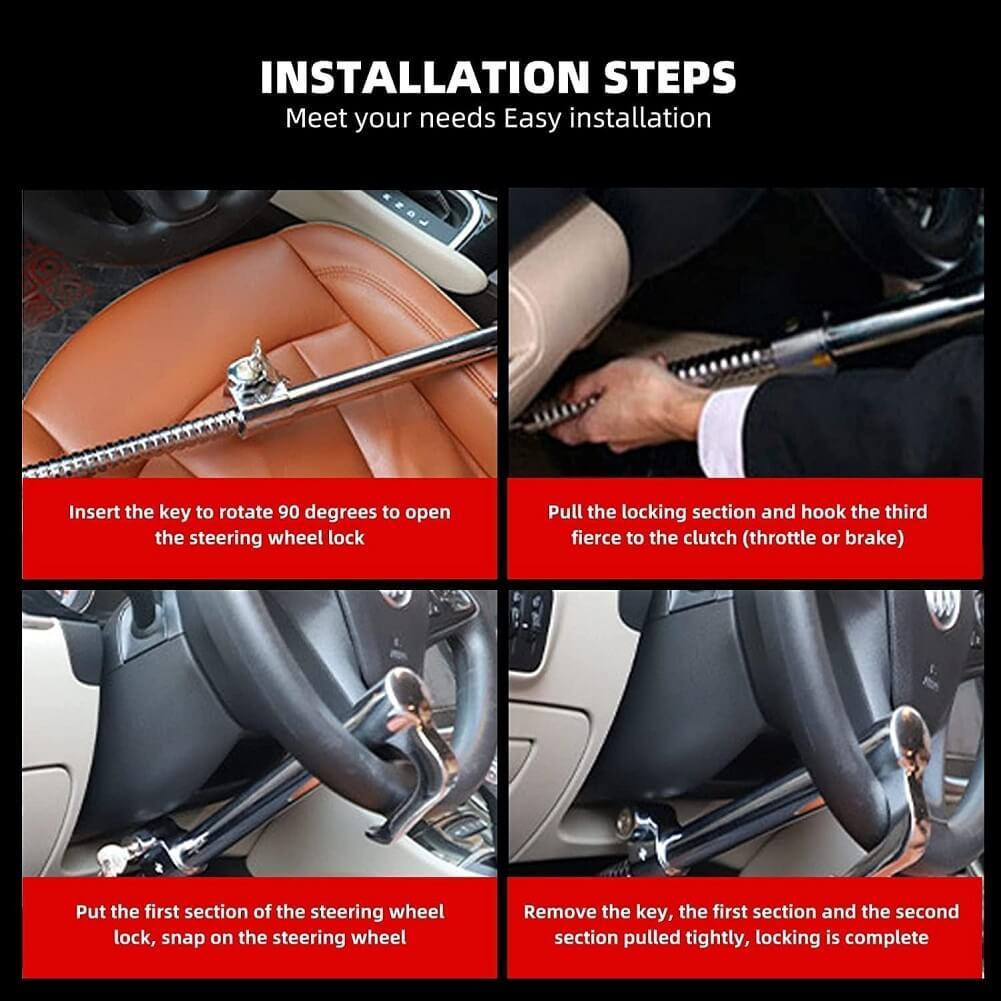 INSTALLATION STEPS
Meet your needs Easy installation

Insert the key to rotate 90 degrees to open the steering wheel lock

Pull the locking section and hook the third fierce to the clutch (throttle or brake)

Put the first section of the steering wheel lock, snap on the steering wheel

Remove the key, the first section and the second section pulled tightly, locking is complete