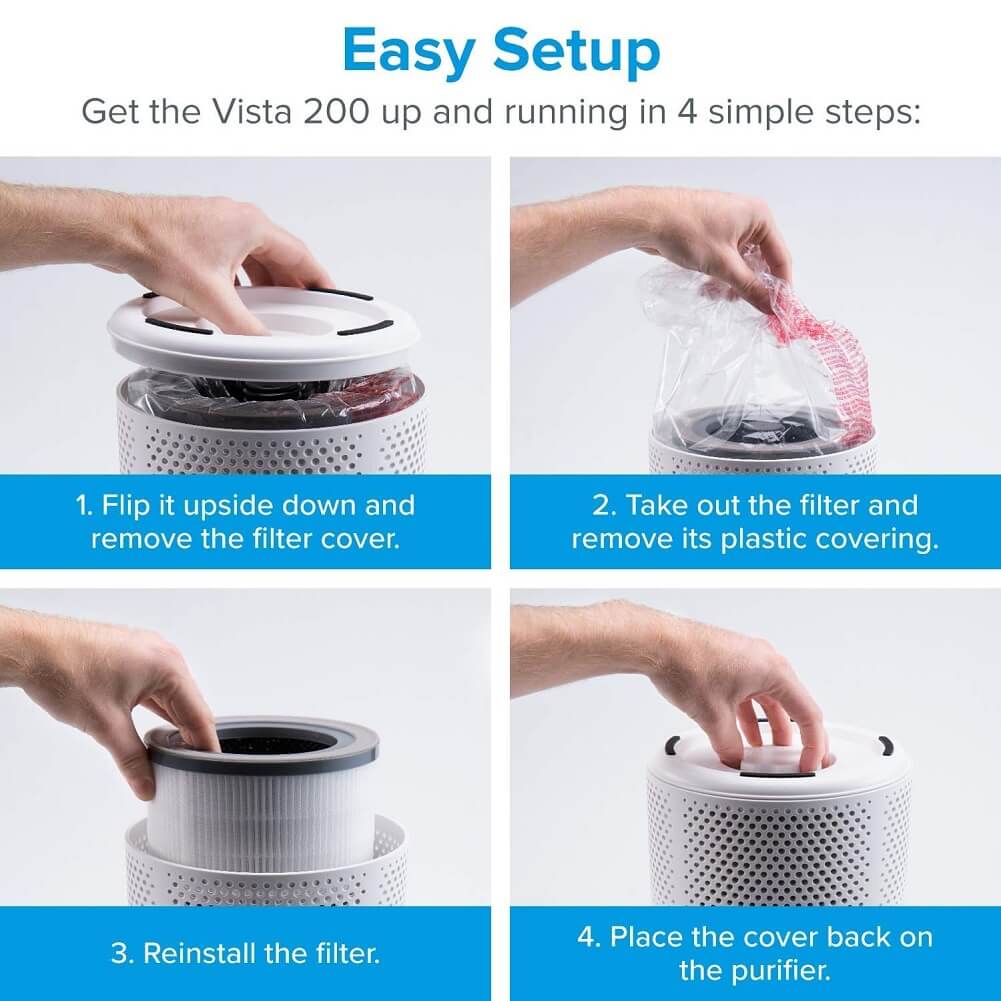 Easy Setup
Get the Vista 200 up and running in 4 simple steps:

1. Flip it upside down and remove the filter cover.

2. Take out the filter and remove its plastic covering.

3. Reinstall the filter.

4. Place the cover back on the purifier.