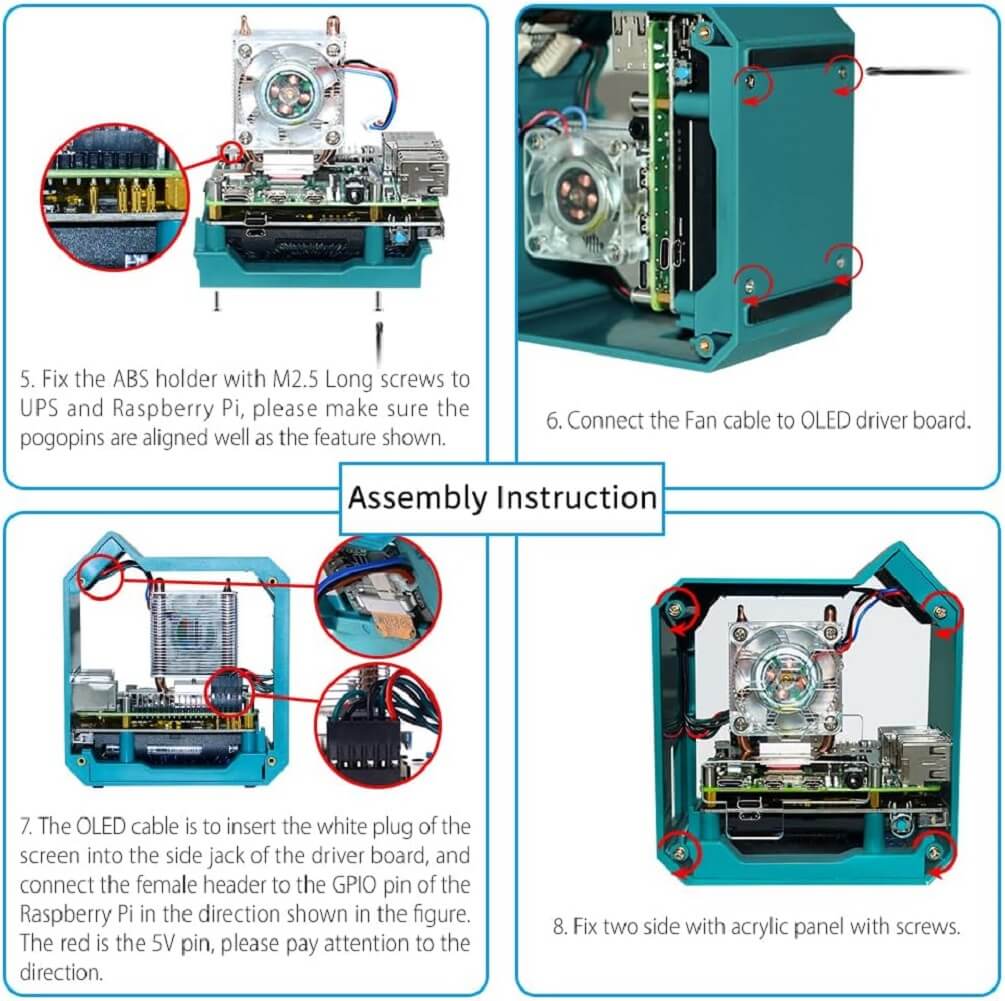 5. Fix the ABS holder with M2.5 Long screws to UPS and Raspberry Pi, please make sure the pogopins are aligned well as the feature shown.

6. Connect the Fan cable to OLED driver board.

Assembly Instruction

7. The OLED cable is to insert the white plug of the screen into the side jack of the driver board, and connect the female header to the GPIO pin of the Raspberry Pi in the direction shown in the figure. The red is the 5V pin, please pay attention to the direction.

8. Fix two side with acrylic panel with screws.