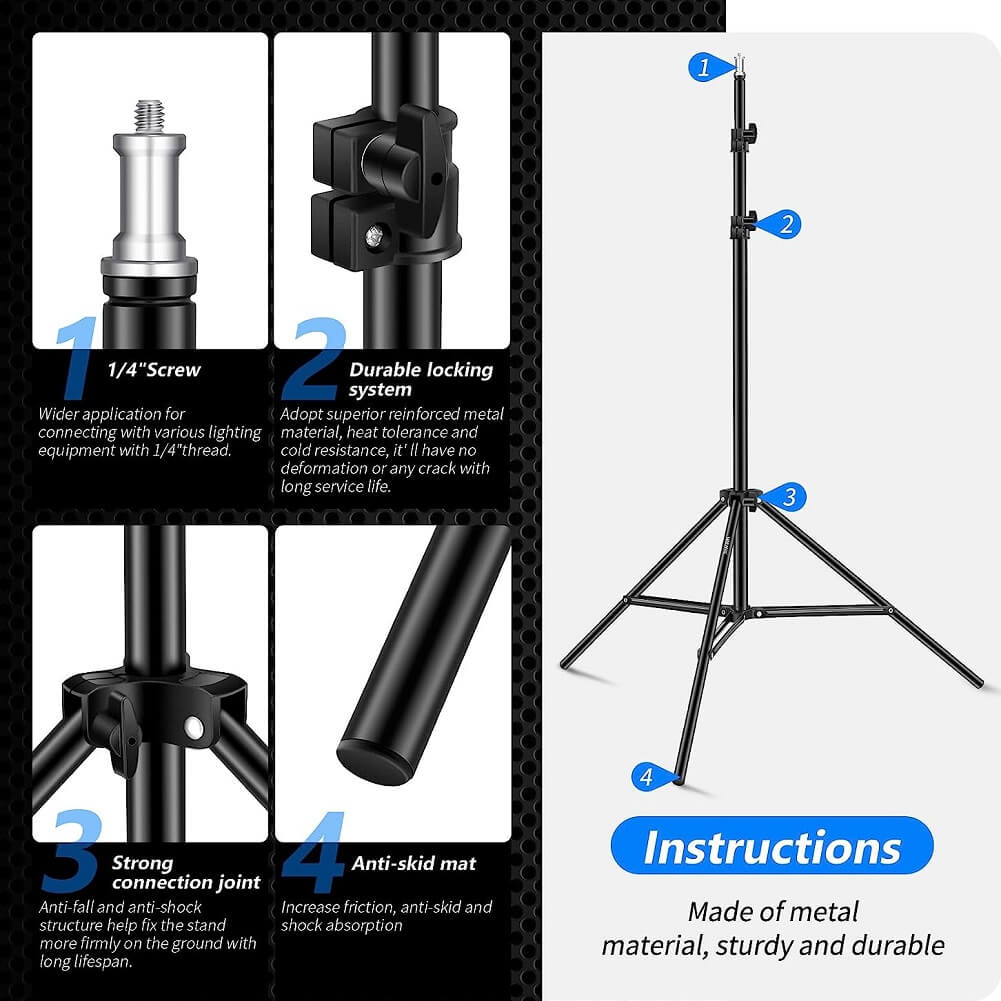 1 1/4"Screw

Wider application for connecting with various lighting equipment with 1/4"thread.

2 Durable locking system

Adopt superior reinforced metal material, heat tolerance and cold resistance, it' ll have no deformation or any crack with long service life.

3 Strong connection joint

Anti-fall and anti-shock structure help fix the stand more firmly on the ground with long lifespan.

4 Anti-skid mat

Increase friction, anti-skid and shock absorption

1

2

3

4

Instructions

Made of metal material, sturdy and durable