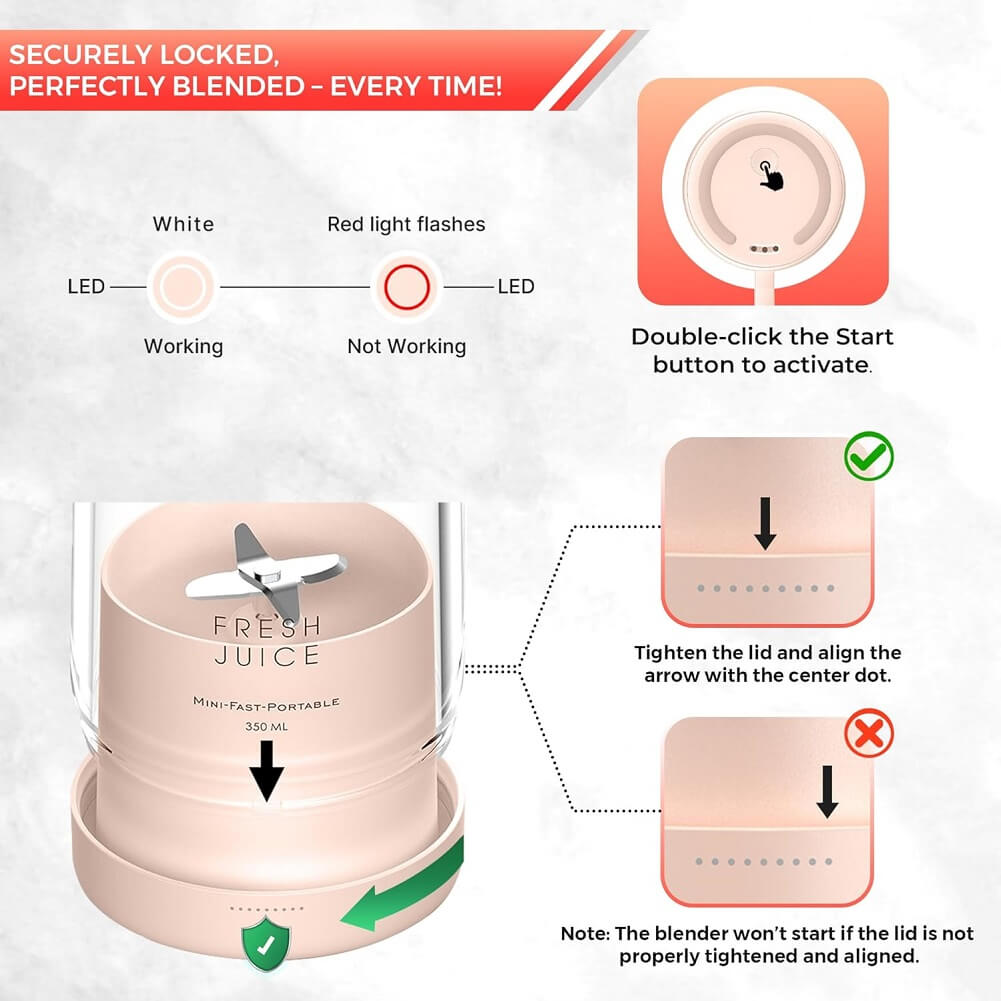 SECURELY LOCKED,
PERFECTLY BLENDED – EVERY TIME!

White

Red light flashes

LED

LED

Working

Not Working

Double-click the Start button to activate.

FRESH JUICE

MINI-FAST-PORTABLE

350 ML

Tighten the lid and align the arrow with the center dot.

Note: The blender won't start if the lid is not properly tightened and aligned.