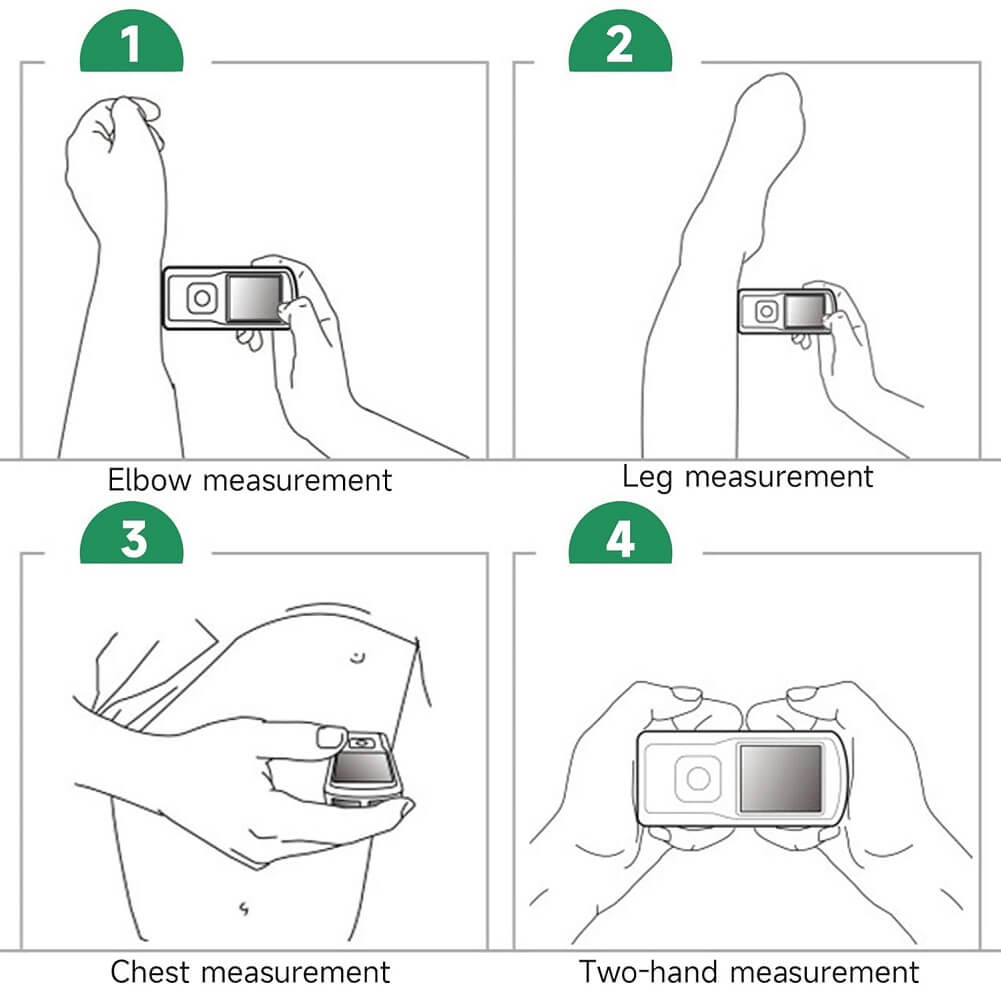 1

Elbow measurement

2

Leg measurement

3

Chest measurement

4

Two-hand measurement