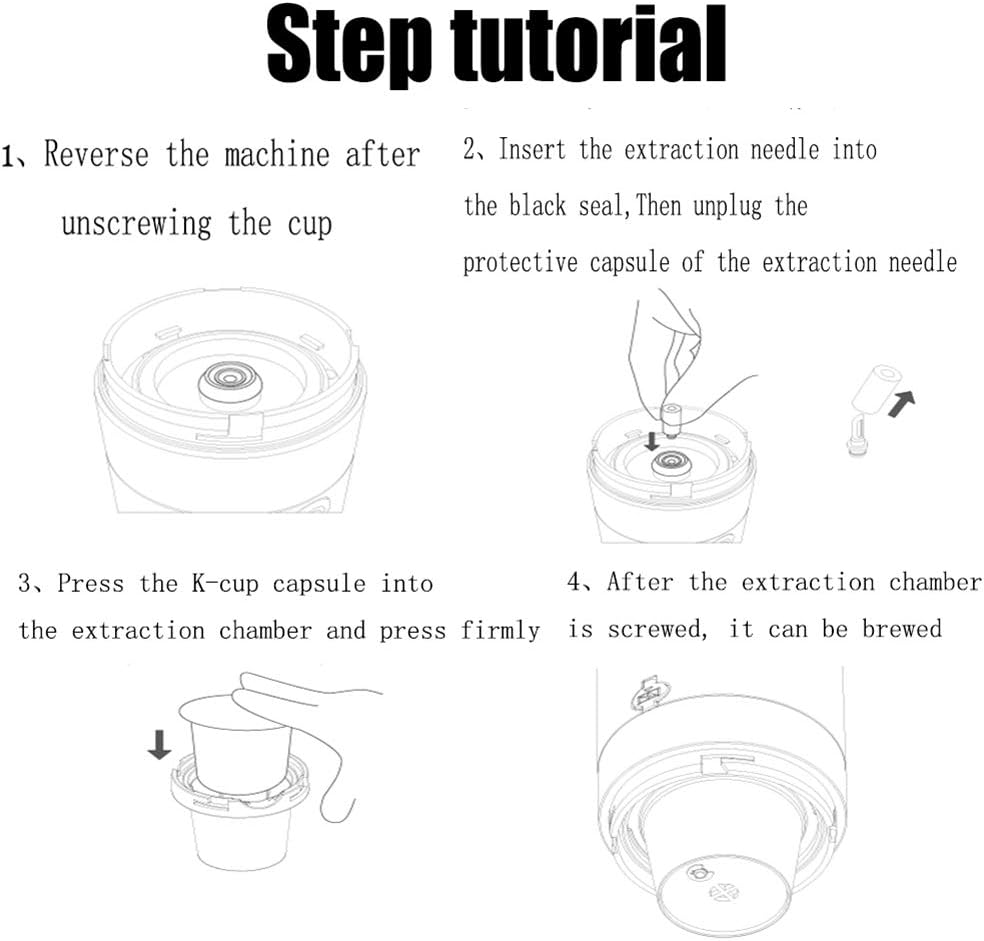 Step tutorial

1、Reverse the machine after unscrewing the cup

2、Insert the extraction needle into the black seal,Then unplug the protective capsule of the extraction needle

3、Press the K-cup capsule into the extraction chamber and press firmly

4、After the extraction chamber is screwed, it can be brewed