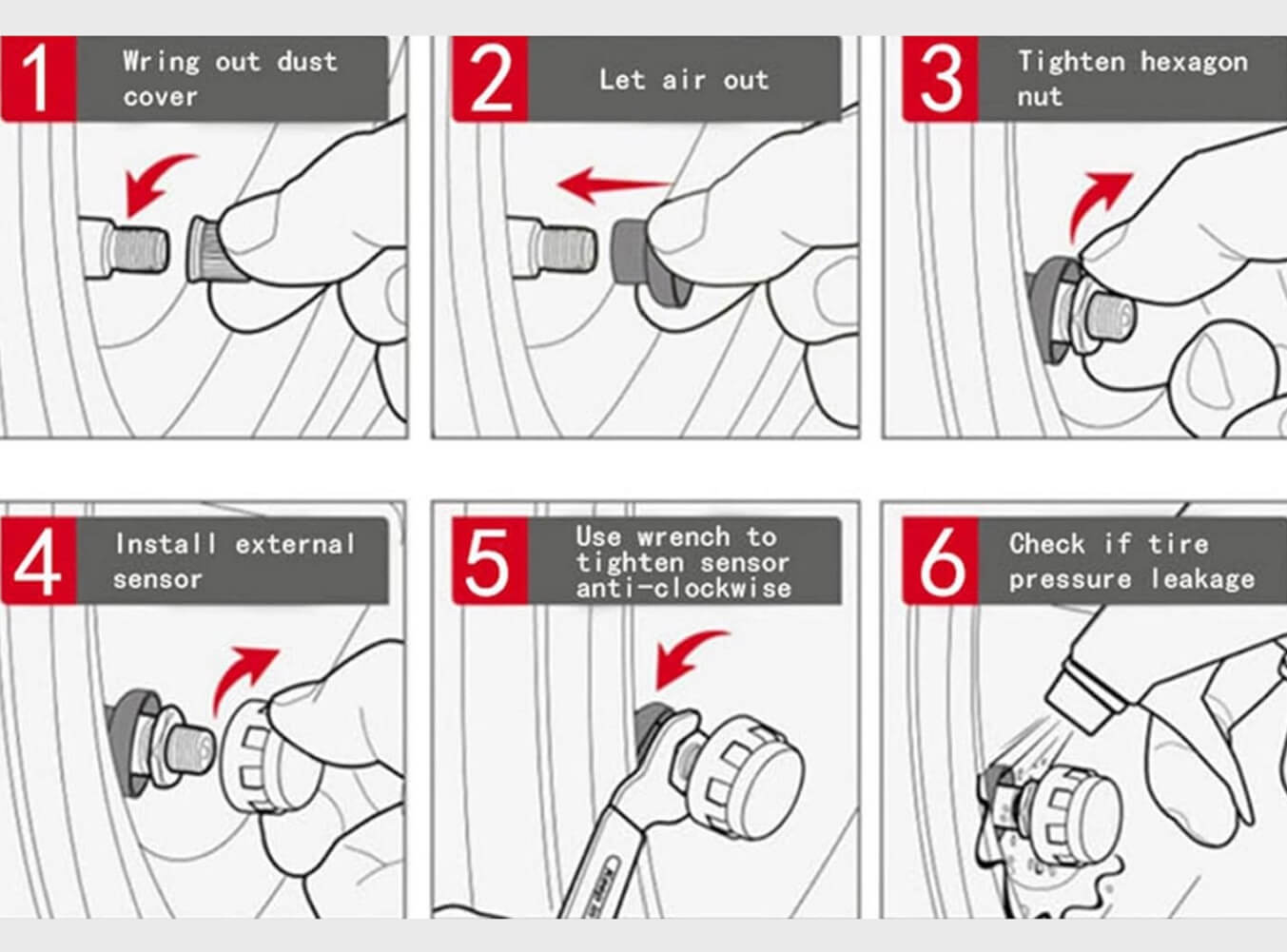 1 Wring out dust cover

2 Let air out

3 Tighten hexagon nut

4 Install external sensor

5 Use wrench to tighten sensor anti-clockwise

6 Check if tire pressure leakage