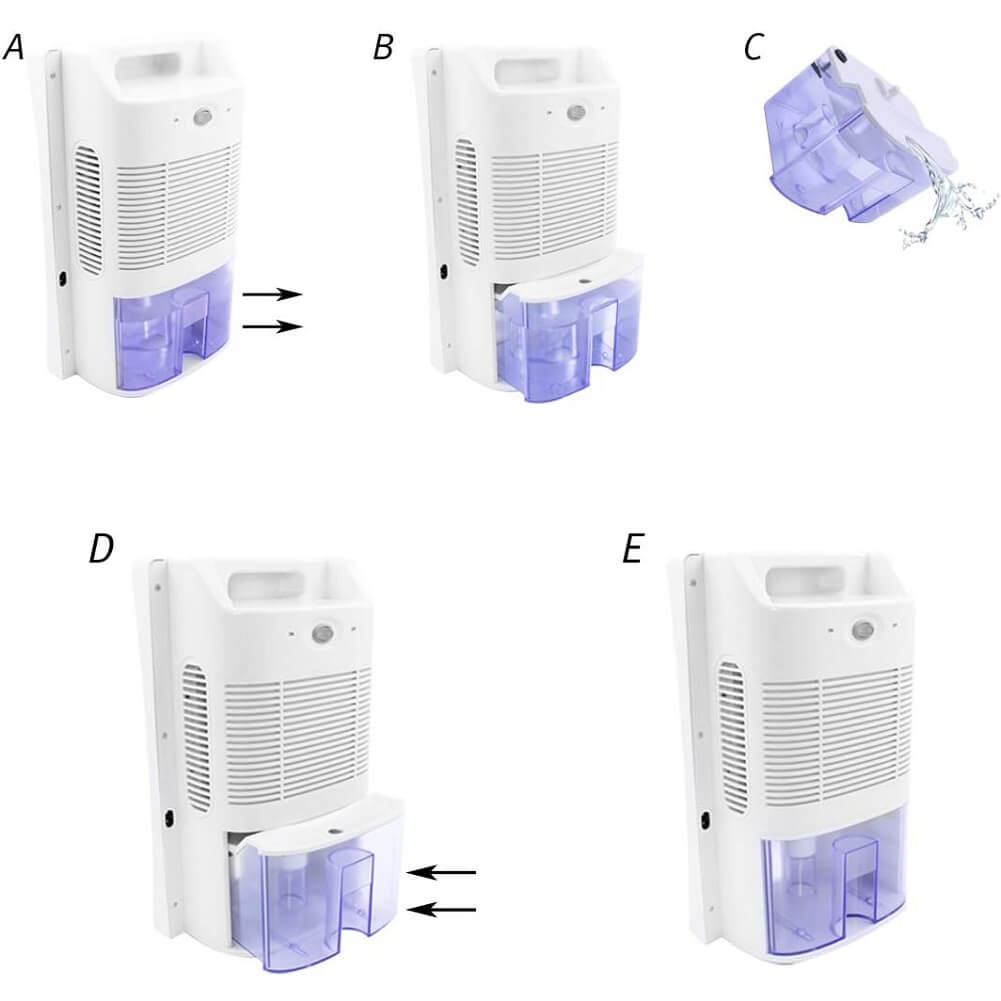 A

B

C

D

E